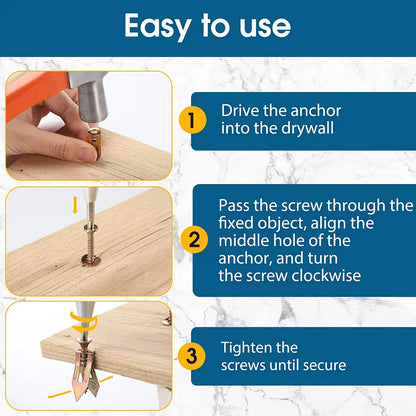 Easy to use

1 Drive the anchor into the drywall

2 Pass the screw through the fixed object, align the middle hole of the anchor, and turn the screw clockwise

3 Tighten the screws until secure