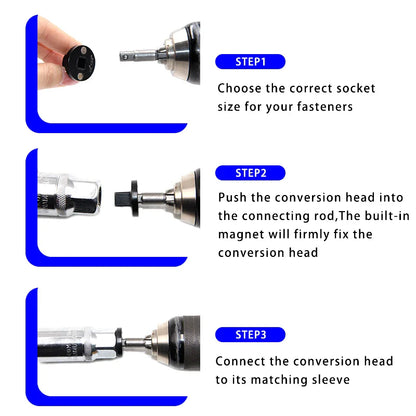 STEP1

Choose the correct socket size for your fasteners

STEP2

Push the conversion head into the connecting rod,The built-in magnet will firmly fix the conversion head

STEP3

Connect the conversion head to its matching sleeve