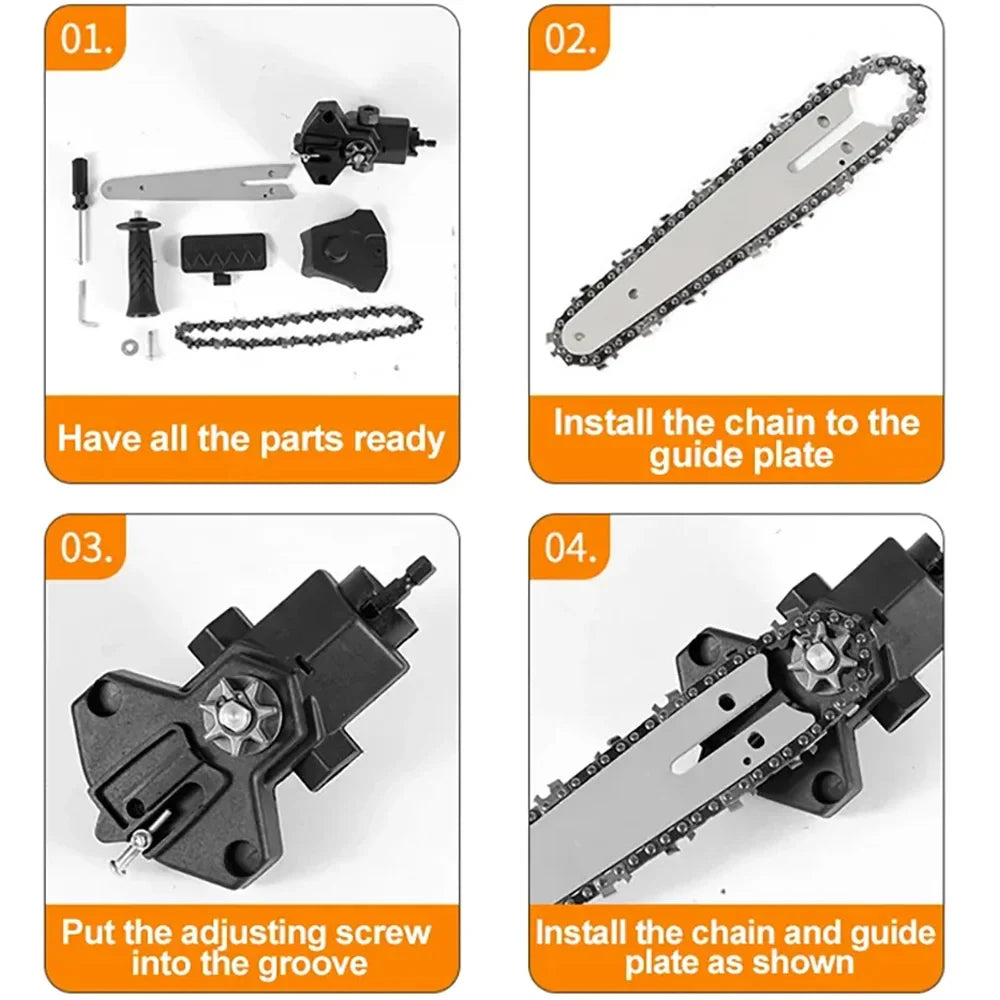 01.

Have all the parts ready

02.

Install the chain to the guide plate

03.

Put the adjusting screw into the groove

04.

Install the chain and guide plate as shown