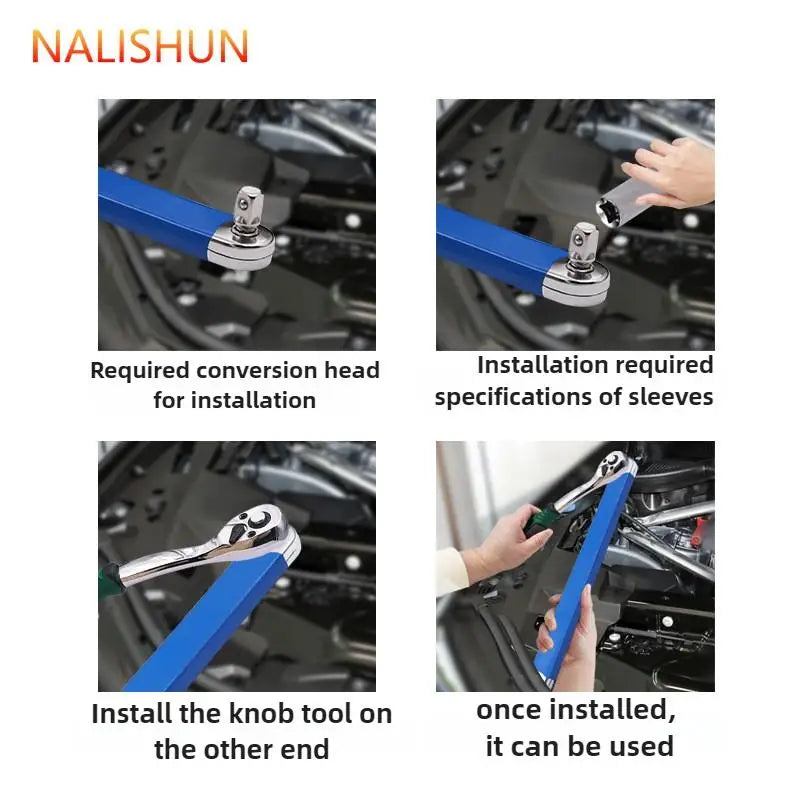 NALISHUN

Required conversion head for installation

Installation required specifications of sleeves

Install the knob tool on the other end

once installed, it can be used