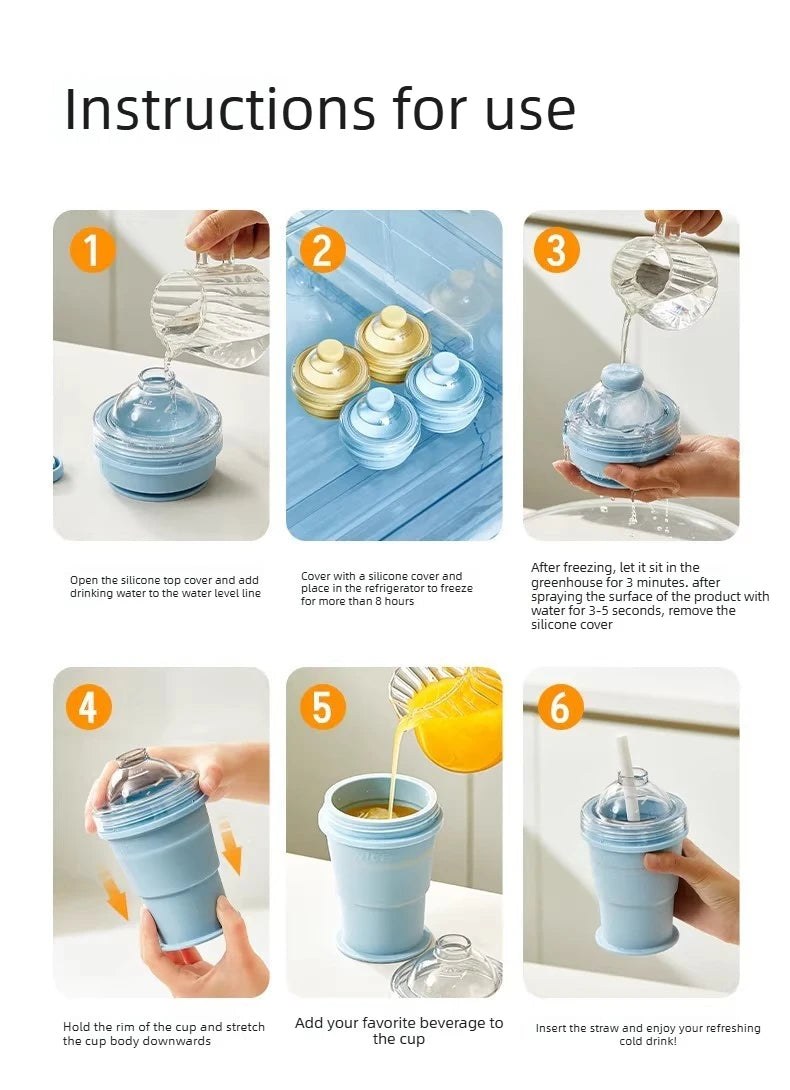 Instructions for use

1

Open the silicone top cover and add drinking water to the water level line

2

Cover with a silicone cover and place in the refrigerator to freeze for more than 8 hours

3

After freezing, let it sit in the greenhouse for 3 minutes. after spraying the surface of the product with water for 3-5 seconds, remove the silicone cover

4

Hold the rim of the cup and stretch the cup body downwards

5

Add your favorite beverage to the cup

6

Insert the straw and enjoy your refreshing cold drink!