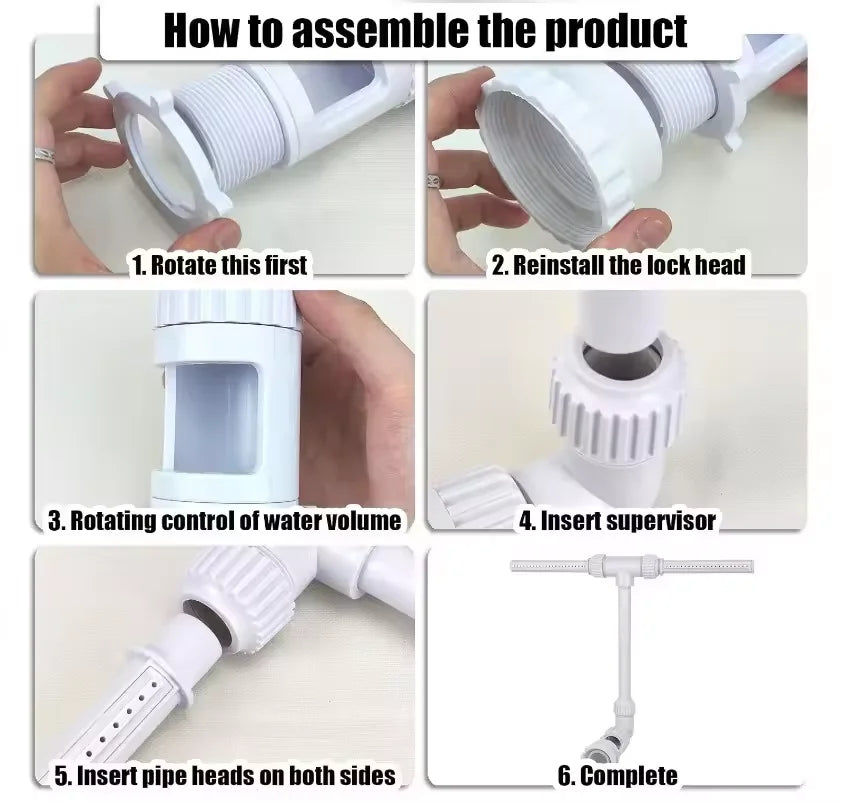 How to assemble the product

1. Rotate this first

2. Reinstall the lock head

3. Rotating control of water volume

4. Insert supervisor

5. Insert pipe heads on both sides

6. Complete