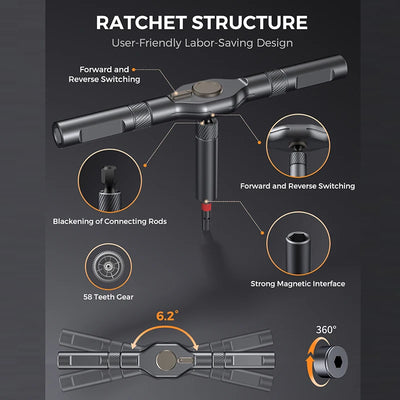 RATCHET STRUCTURE

User-Friendly Labor-Saving Design

Forward and Reverse Switching

Forward and Reverse Switching

Blackening of Connecting Rods

Strong Magnetic Interface

58 Teeth Gear

6.2°

360°