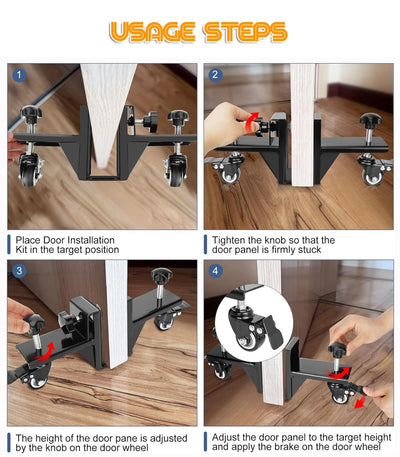 USAGE STEPS

1

Place Door Installation Kit in the target position

2

Tighten the knob so that the door panel is firmly stuck

3

The height of the door pane is adjusted by the knob on the door wheel

4

Adjust the door panel to the target height and apply the brake on the door wheel