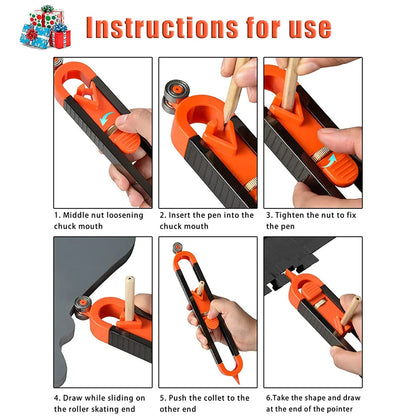 Instructions for use

1. Middle nut loosening chuck mouth

2. Insert the pen into the chuck mouth

3. Tighten the nut to fix the pen

4. Draw while sliding on the roller skating end

5. Push the collet to the other end

6.Take the shape and draw at the end of the pointer