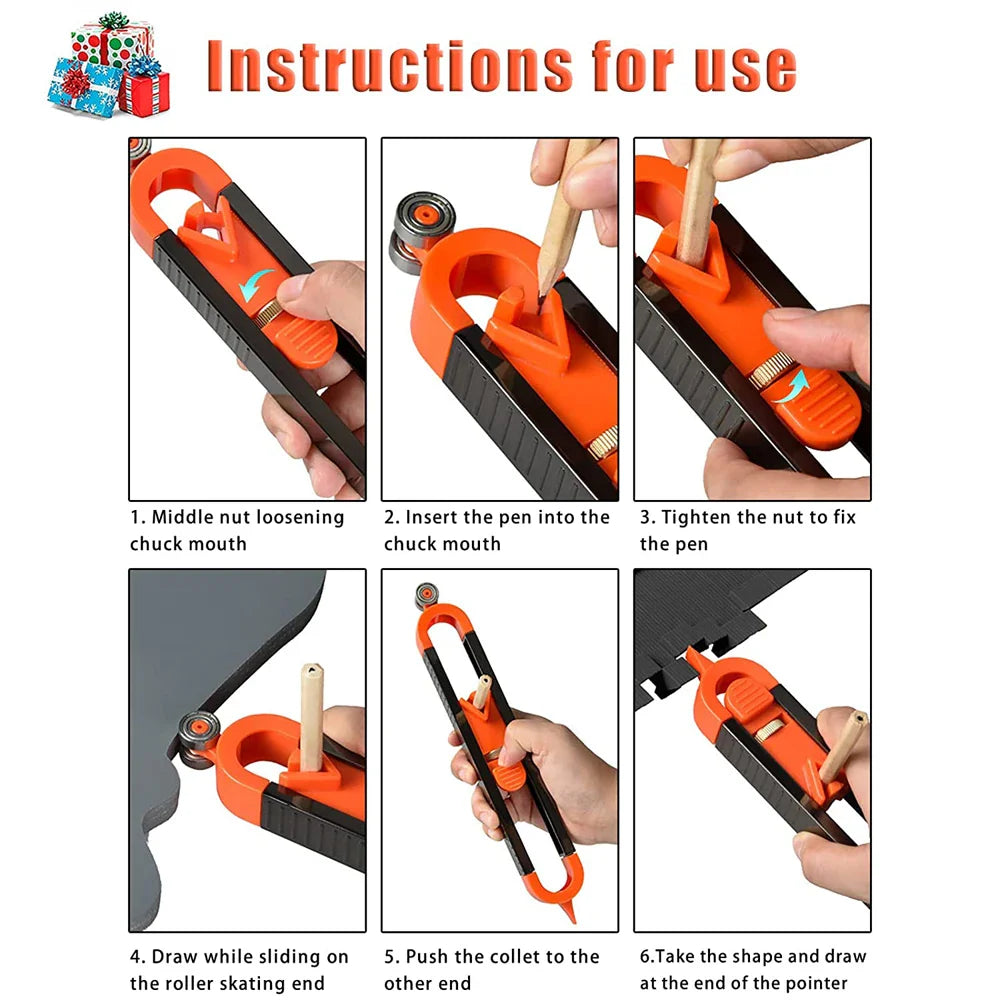 Instructions for use

1. Middle nut loosening chuck mouth

2. Insert the pen into the chuck mouth

3. Tighten the nut to fix the pen

4. Draw while sliding on the roller skating end

5. Push the collet to the other end

6.Take the shape and draw at the end of the pointer