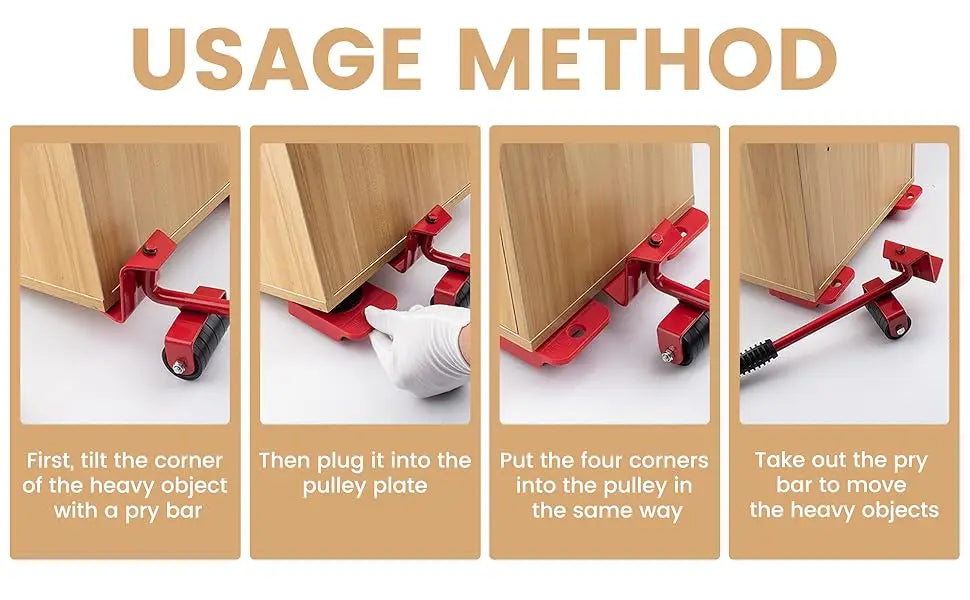 USAGE METHOD

First, tilt the corner of the heavy object with a pry bar

Then plug it into the pulley plate

Put the four corners into the pulley in the same way

Take out the pry bar to move the heavy objects