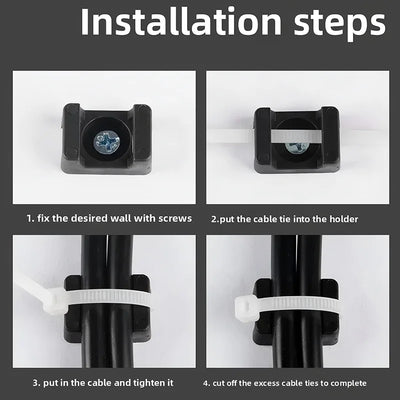 Installation steps

1. fix the desired wall with screws

2.put the cable tie into the holder

3. put in the cable and tighten it

4. cut off the excess cable ties to complete