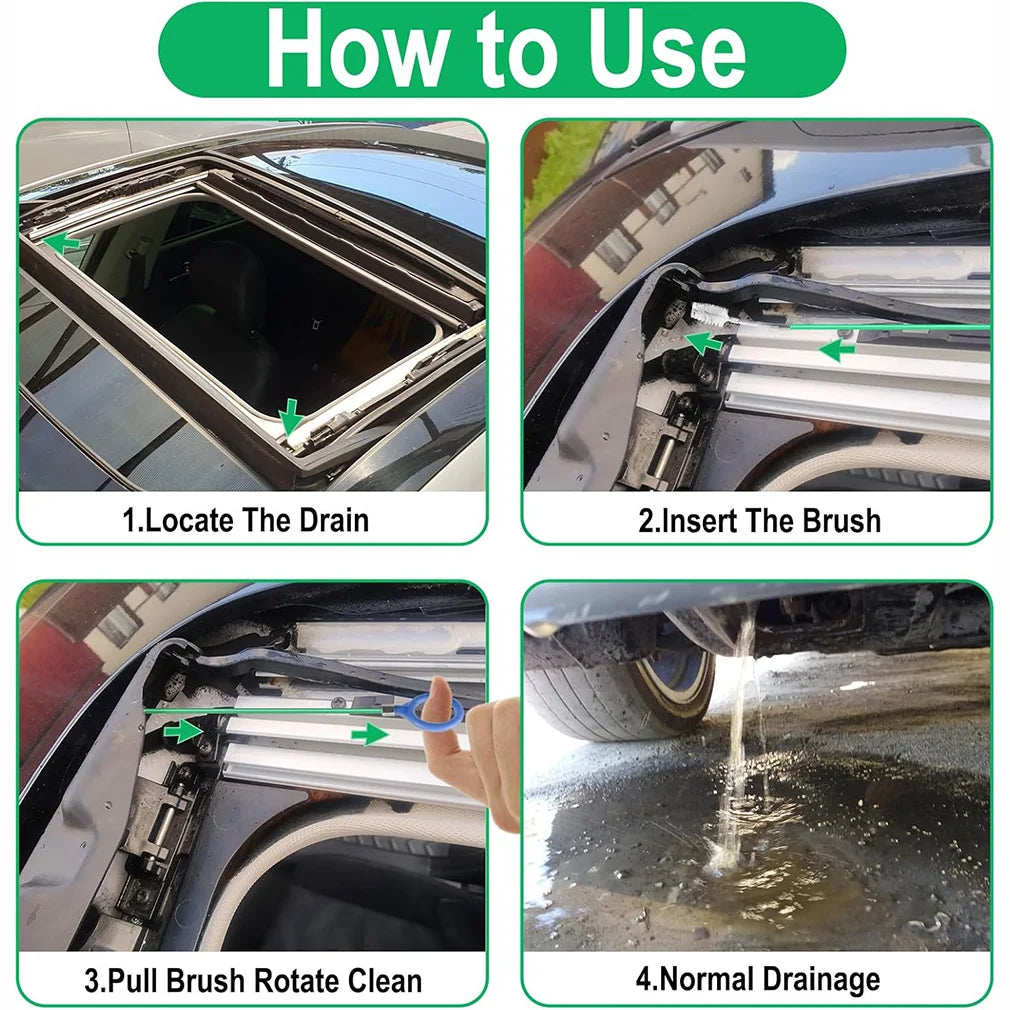 How to Use

1.Locate The Drain

2.Insert The Brush

3.Pull Brush Rotate Clean

4.Normal Drainage