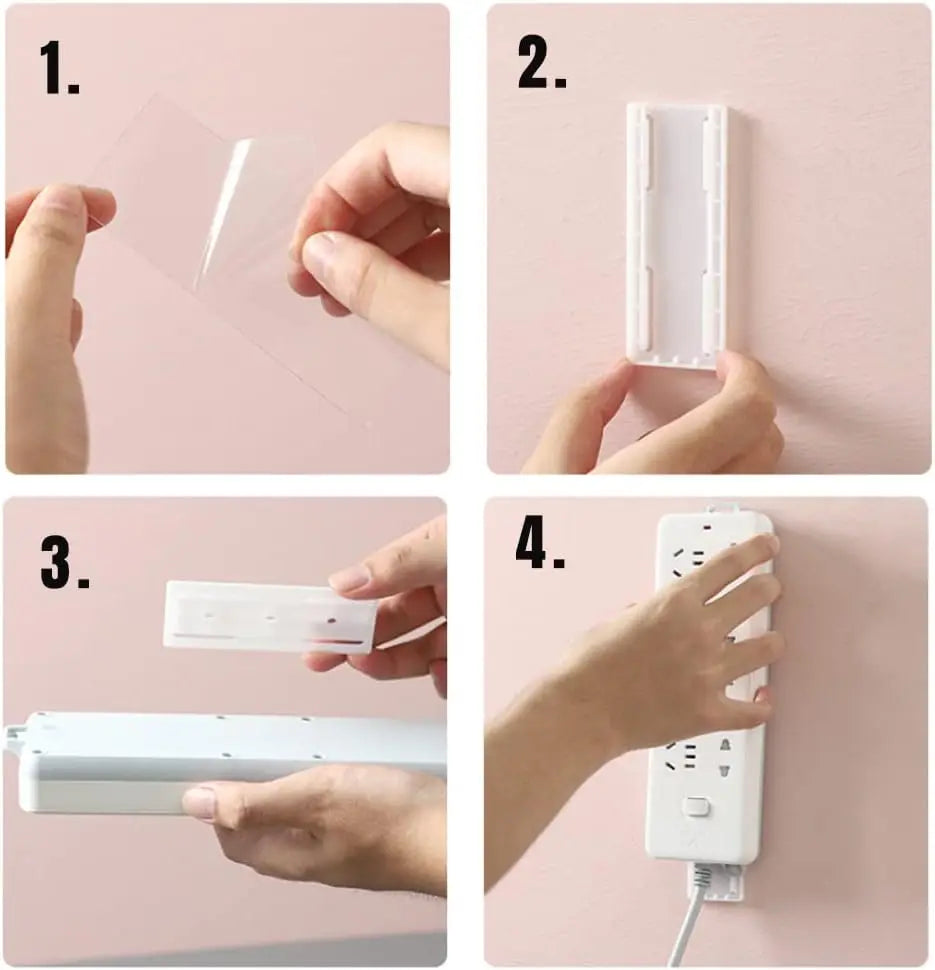 1.

2.

3.

4.