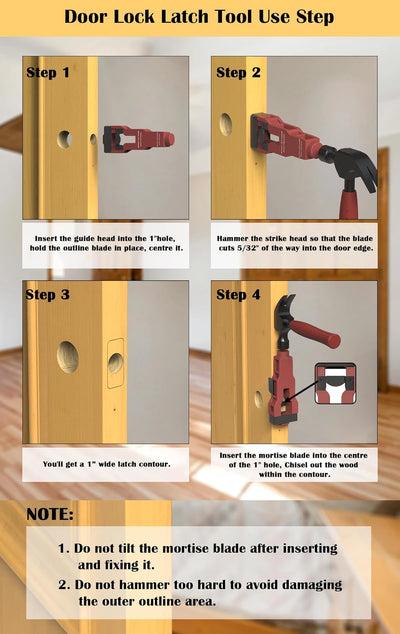 Door Lock Latch Tool Use Step

Step 1

Insert the guide head into the 1"hole, hold the outline blade in place, centre it.

Step 2

Hammer the strike head so that the blade cuts 5/32" of the way into the door edge.

Step 3

You'll get a 1" wide latch contour.

Step 4

Insert the mortise blade into the centre of the 1" hole, Chisel out the wood within the contour.

NOTE:

1. Do not tilt the mortise blade after inserting and fixing it.

2. Do not hammer too hard to avoid damaging the outer outline area.