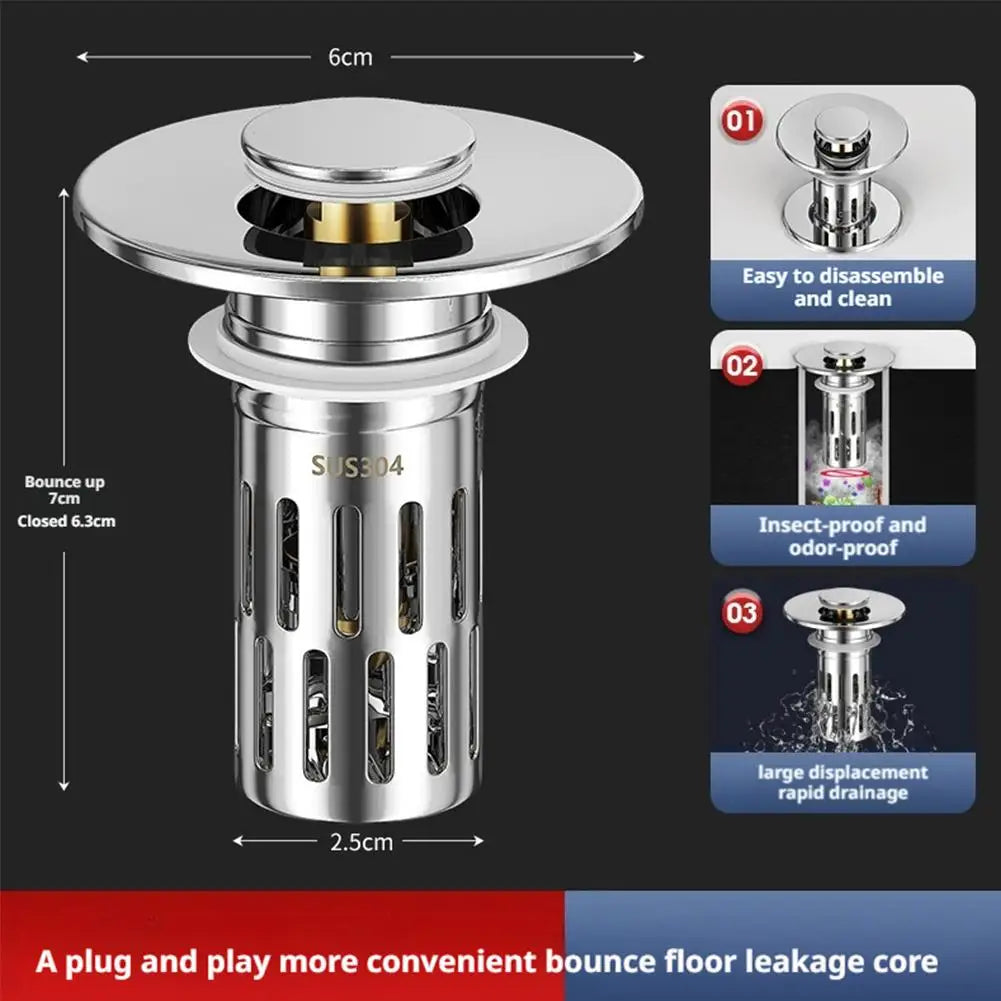 6cm

Bounce up 7cm
Closed 6.3cm

SUS304

2.5cm

01
Easy to disassemble and clean

02
Insect-proof and odor-proof

03
large displacement rapid drainage

A plug and play more convenient bounce floor leakage core