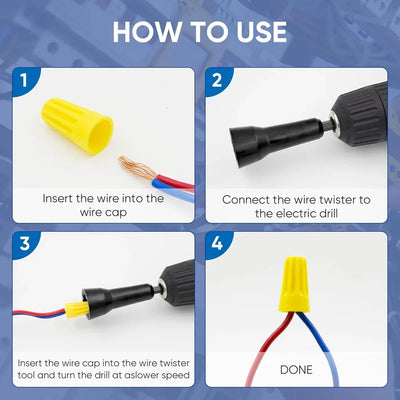 HOW TO USE

1

Insert the wire into the wire cap

2

Connect the wire twister to the electric drill

3

Insert the wire cap into the wire twister tool and turn the drill at aslower speed

4

DONE