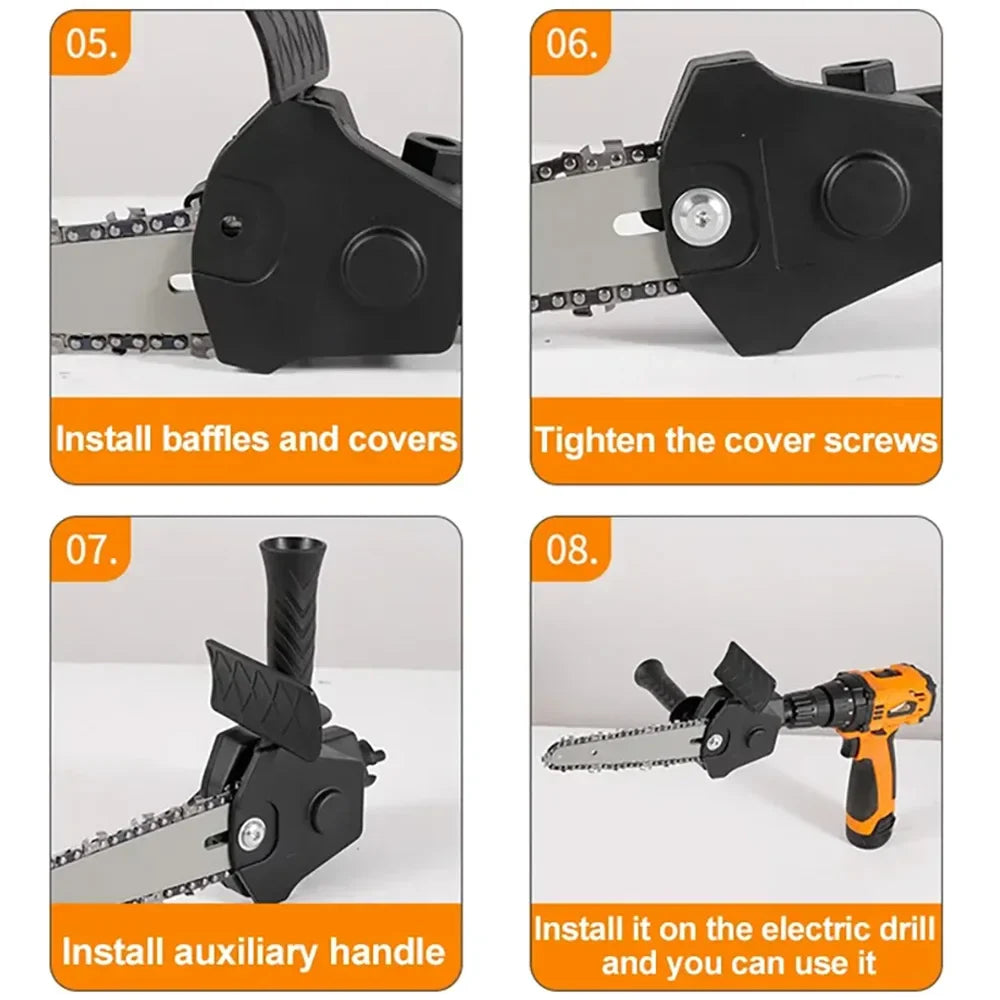 05.

Install baffles and covers

06.

Tighten the cover screws

07.

Install auxiliary handle

08.

Install it on the electric drill and you can use it