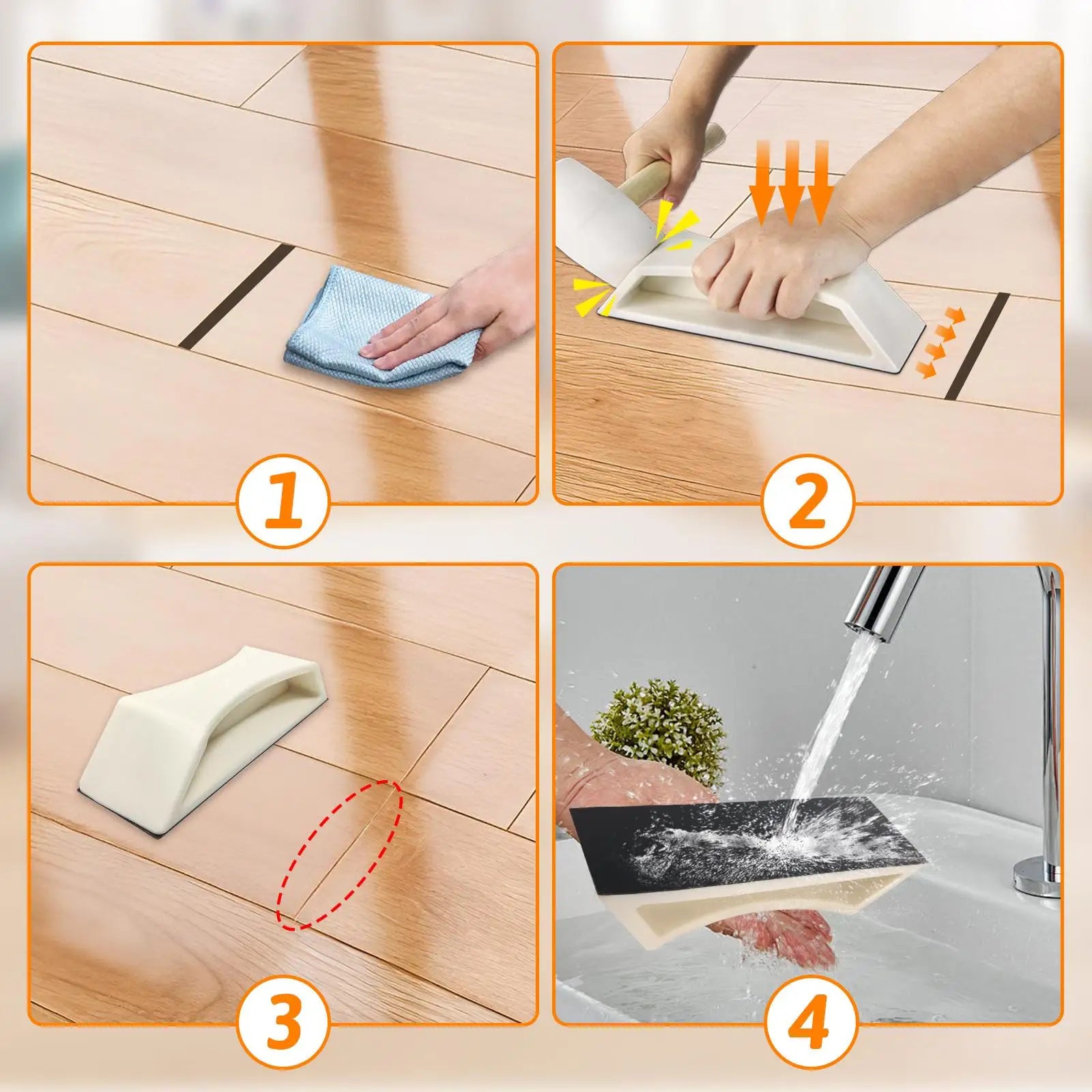 1

2

3

4