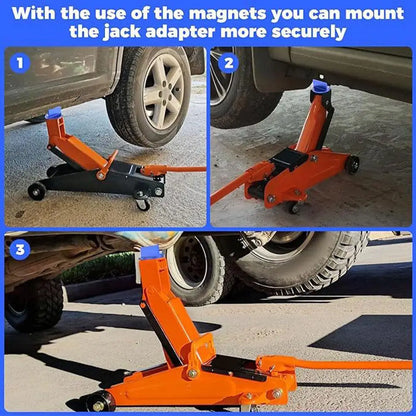 With the use of the magnets you can mount the jack adapter more securely

1

2

3