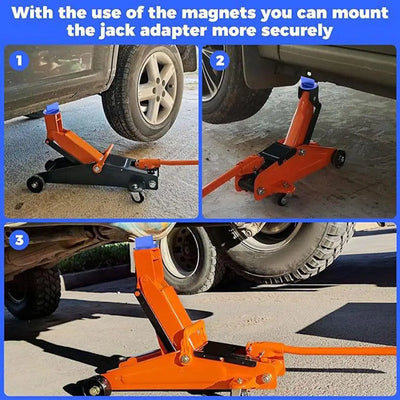 With the use of the magnets you can mount the jack adapter more securely

1

2

3