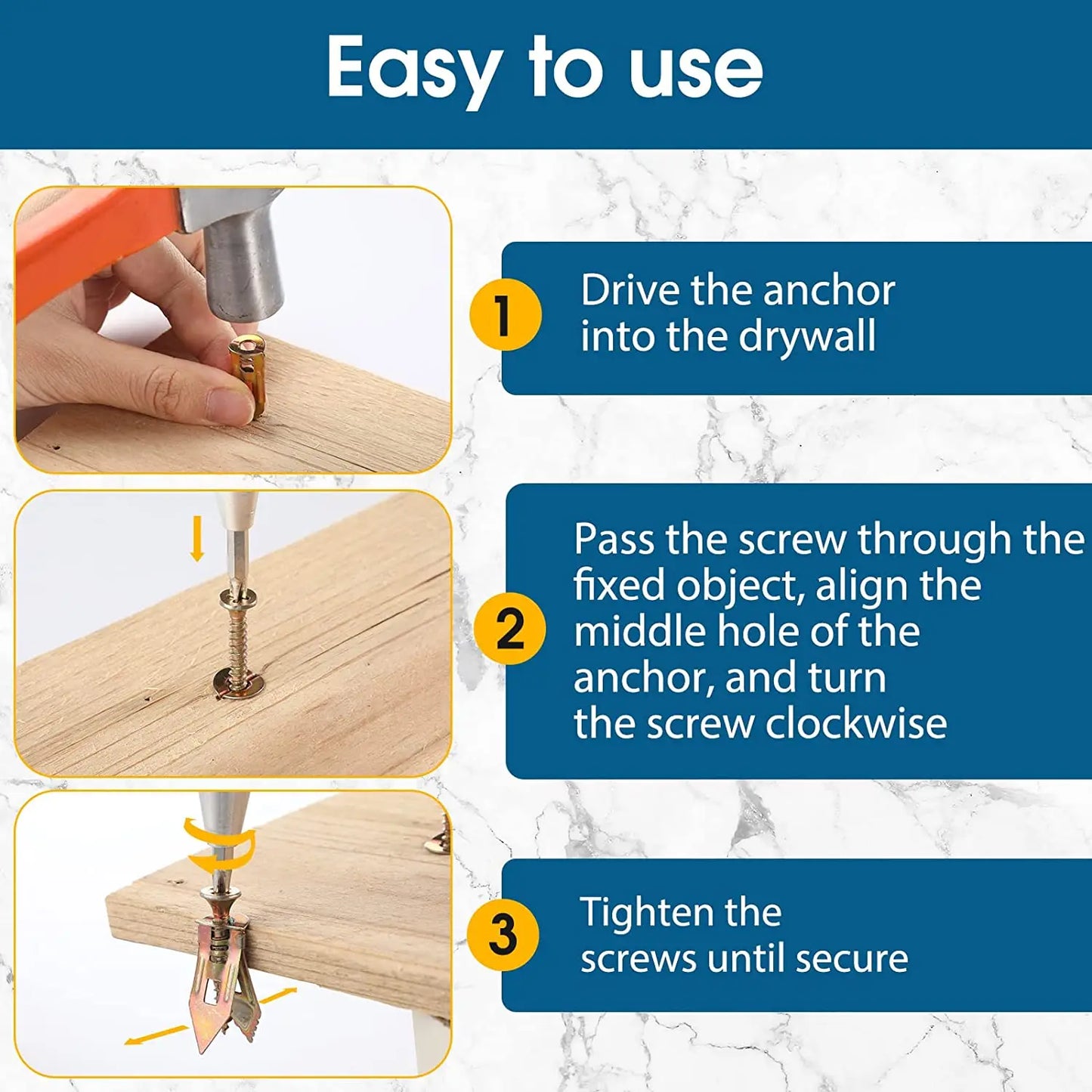 Easy to use

1

Drive the anchor into the drywall

2

Pass the screw through the fixed object, align the middle hole of the anchor, and turn the screw clockwise

3

Tighten the screws until secure