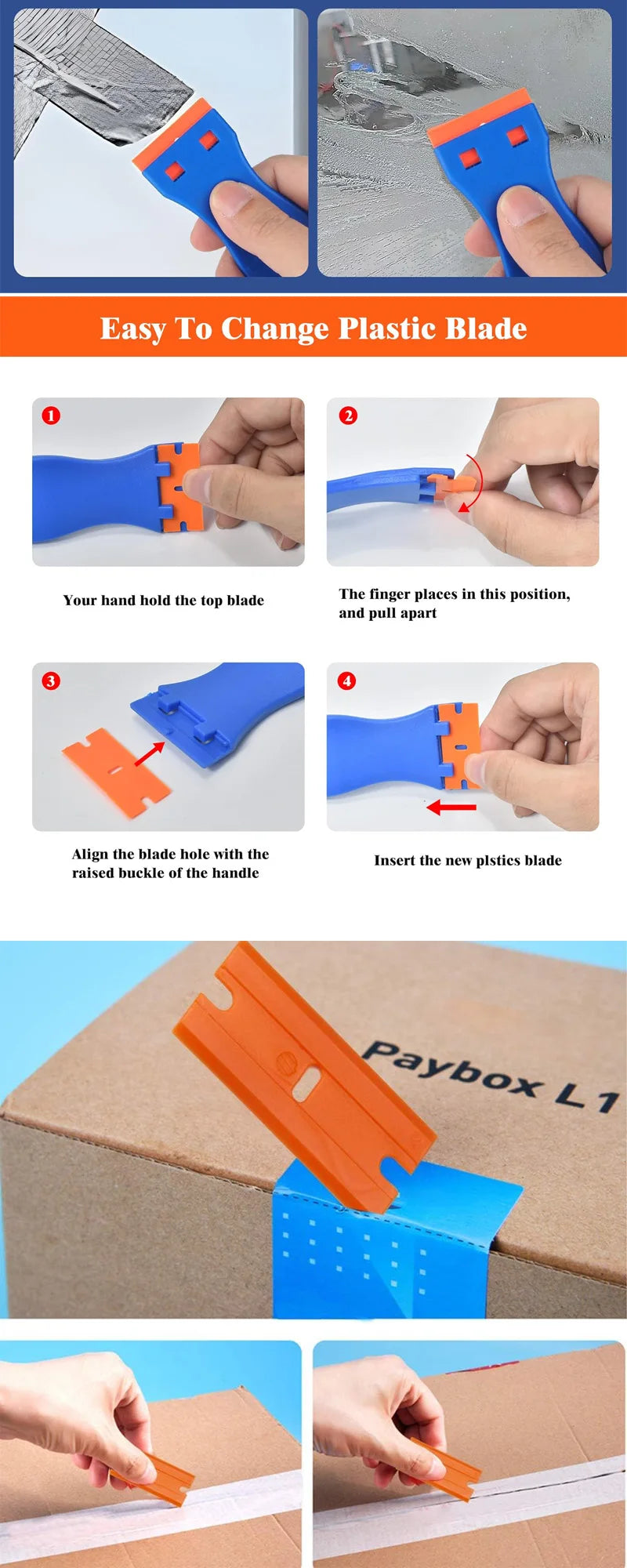 Easy To Change Plastic Blade

1

Your hand hold the top blade

2

The finger places in this position, and pull apart

3

Align the blade hole with the raised buckle of the handle

4

Insert the new plstics blade

Paybox L1